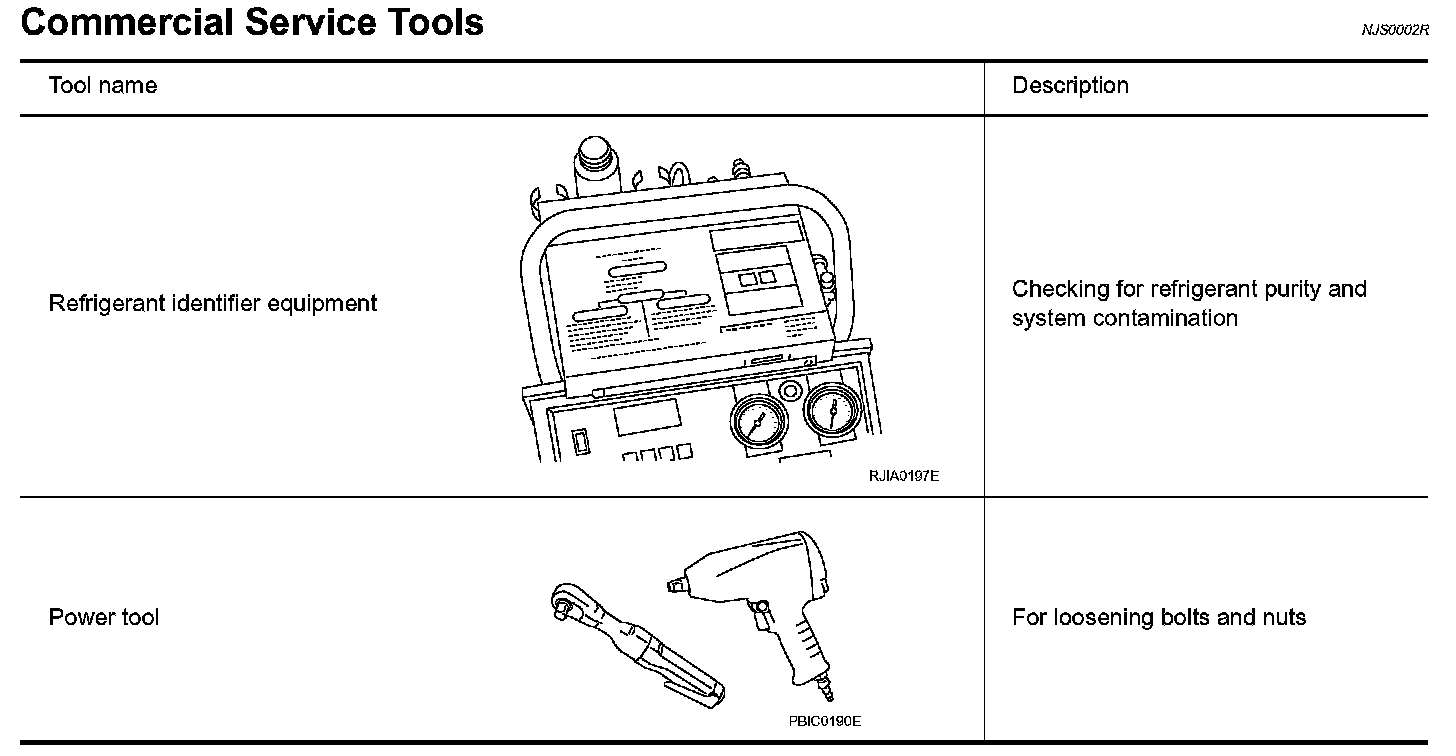 Commercial Service Tools

NJS0002R

| Tool name | Description |
|---|---|
| Refrigerant identifier equipment RJIA0197E | Checking for refrigerant purity and system contamination |
| Power tool PBIC0190E | For loosening bolts and nuts |