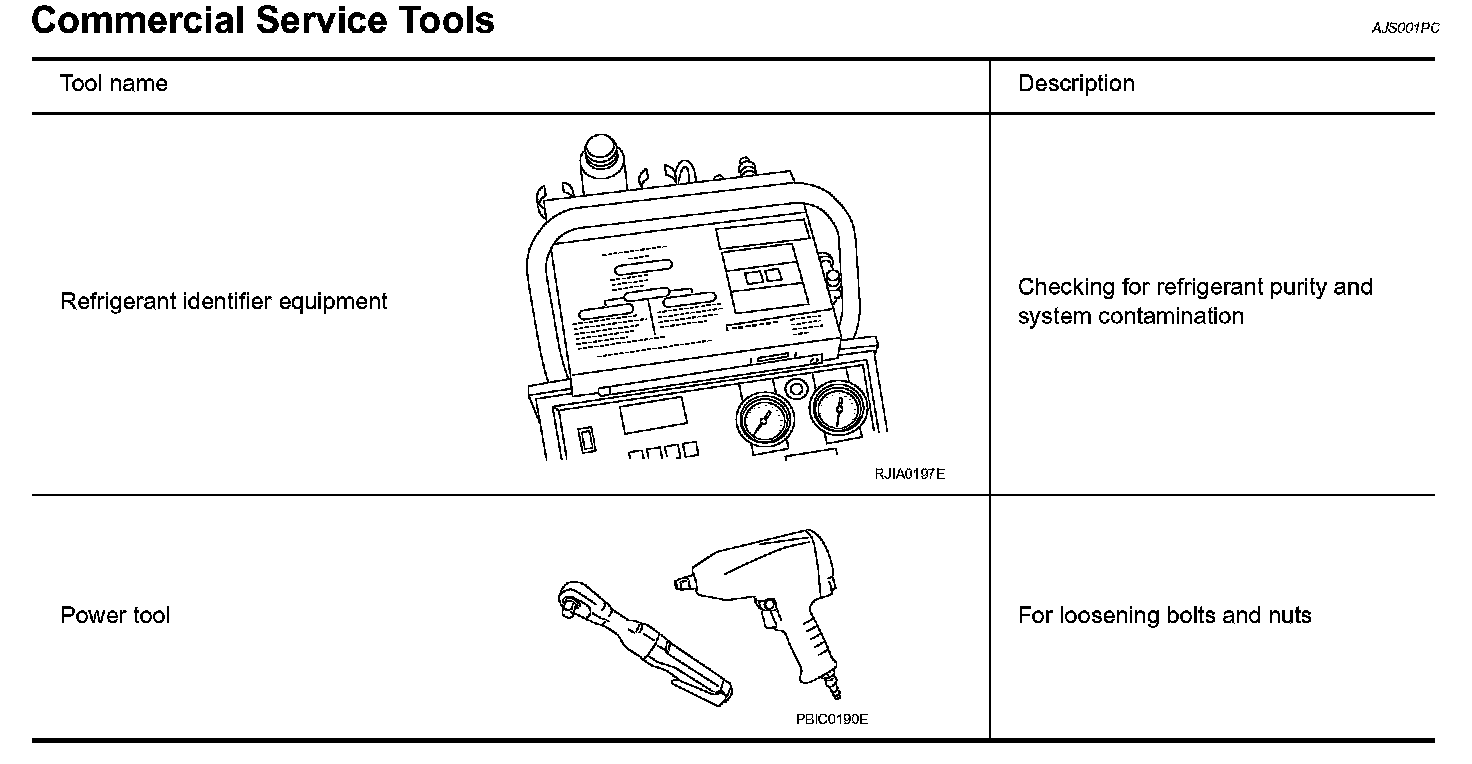 Commercial Service Tools

AJS001PC

| Tool name | Description |
|---|---|
| Refrigerant identifier equipment RJIA0197E | Checking for refrigerant purity and system contamination |
| Power tool PBIC0190E | For loosening bolts and nuts |