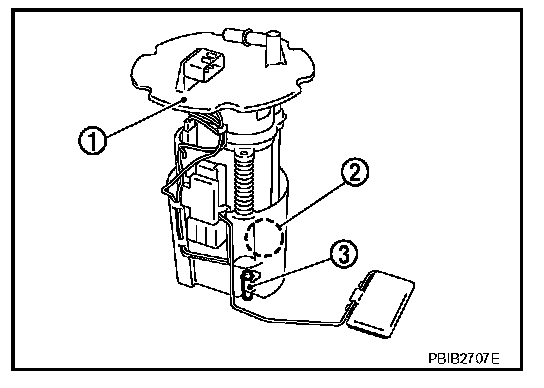 1
2
3
PBIB2707E