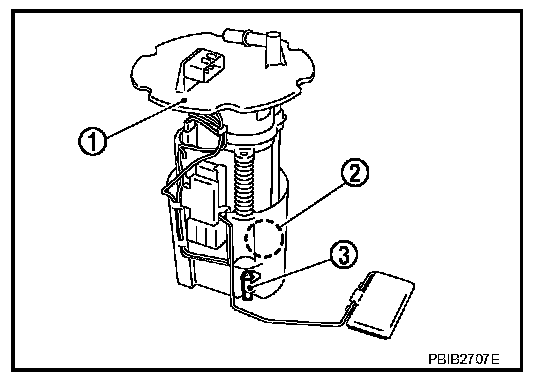 1
2
3
PBIB2707E