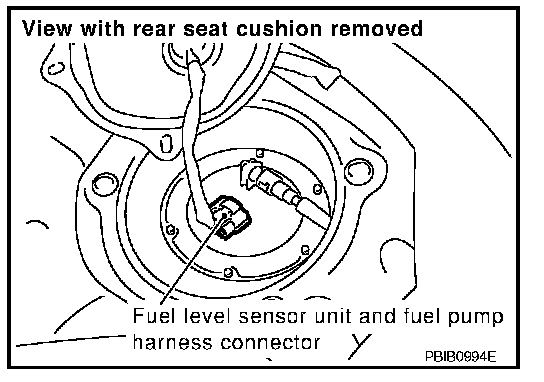 View with rear seat cushion removed

Fuel level sensor unit and fuel pump harness connector

PBIB0994E