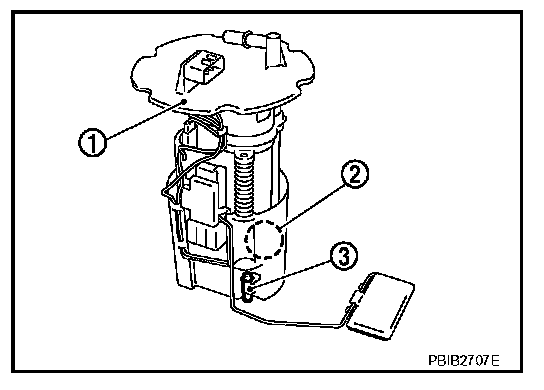 1
2
3
PBIB2707E