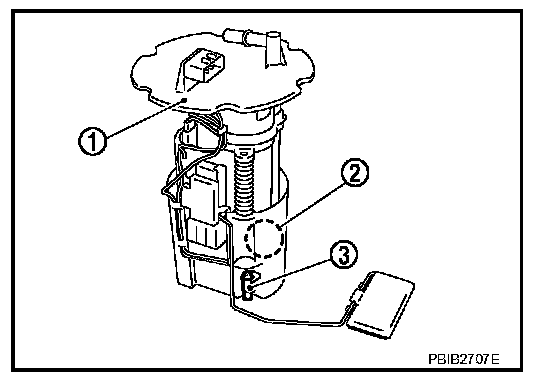 1
2
3
PBIB2707E