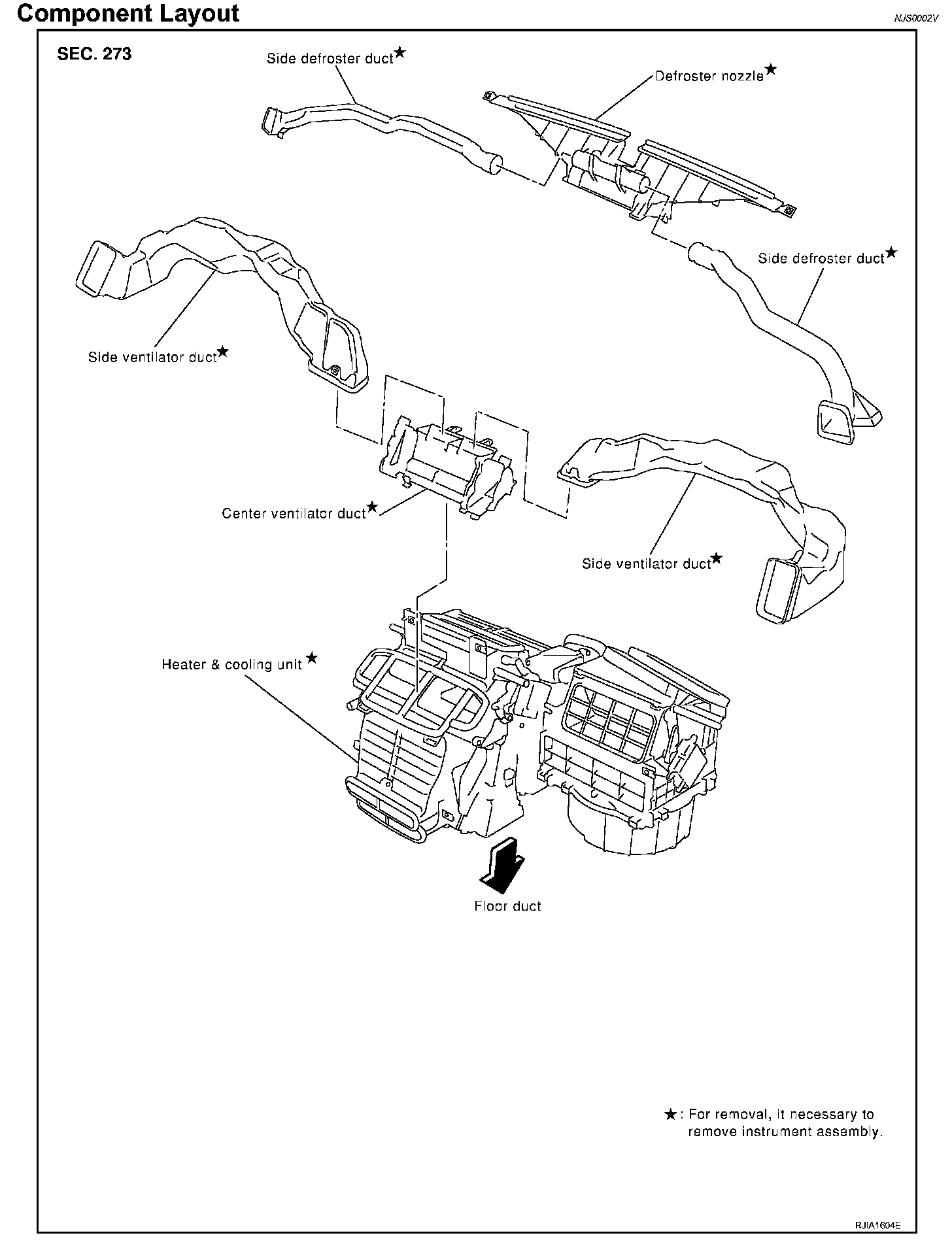 Component Layout

NJS0002V

SEC. 273

Side defroster duct★

Defroster nozzle★

Side defroster duct★

Side ventilator duct★

Center ventilator duct★

Side ventilator duct★

Heater & cooling unit ★

Floor duct

★: For removal, it necessary to remove instrument assembly.

RJIA1604E