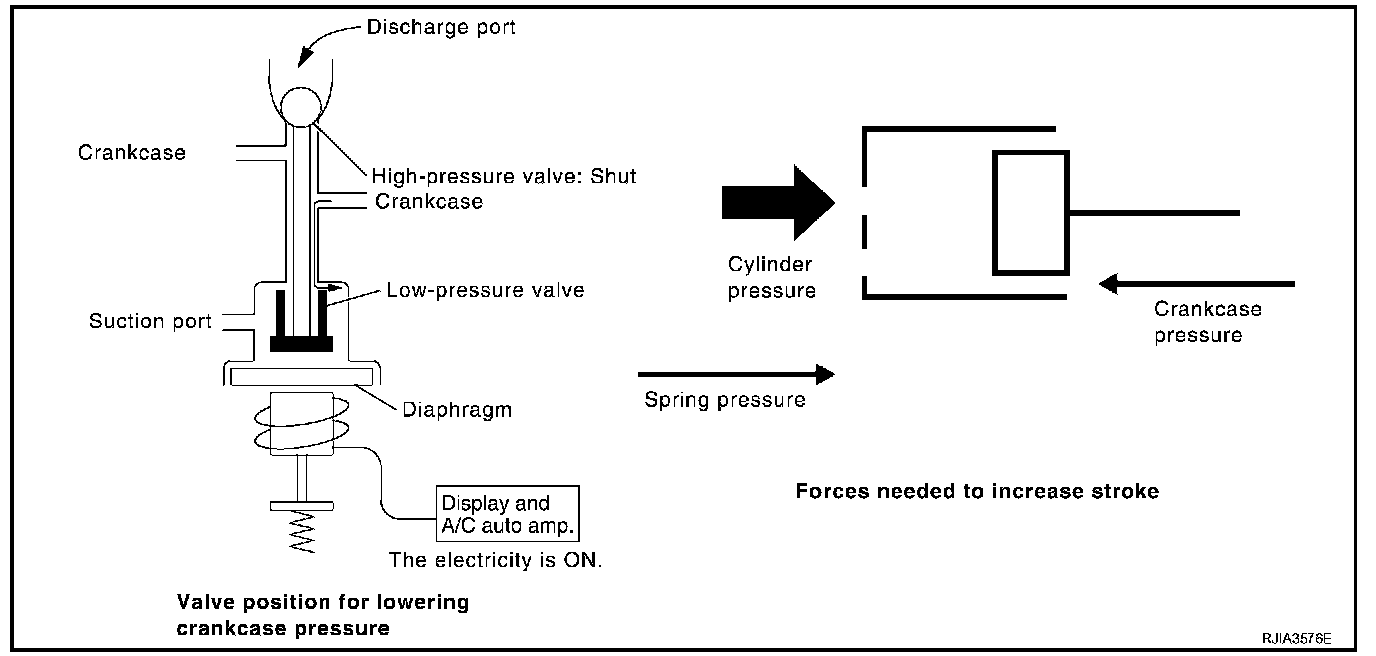 Discharge port

Crankcase

High-pressure valve: Shut

Crankcase

Low-pressure valve

Suction port

Diaphragm

Display and A/C auto amp.

The electricity is ON.

Valve position for lowering crankcase pressure

Cylinder pressure

Crankcase pressure

Spring pressure

Forces needed to increase stroke

RJIA3576E