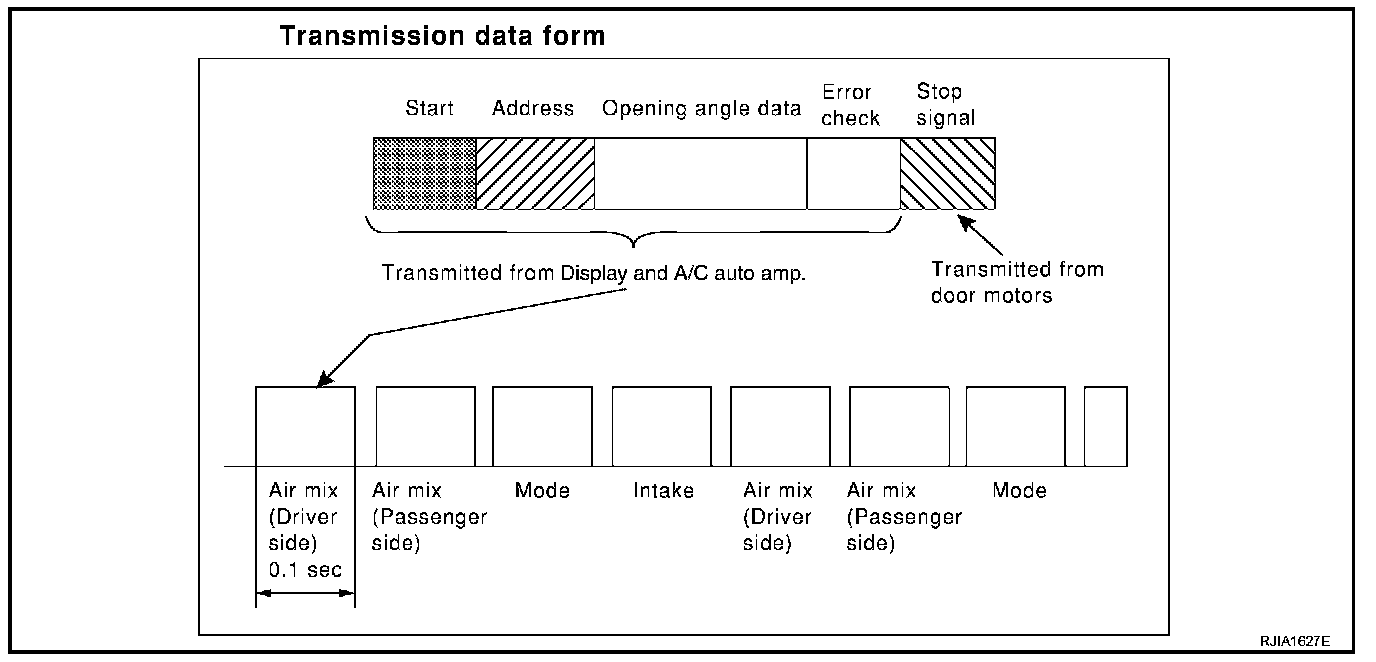 Transmission data form

Start Address Opening angle data Error check Stop signal

Transmitted from Display and A/C auto amp.

Transmitted from door motors

Air mix (Driver side) 0.1 sec

Air mix (Passenger side)

Mode

Intake

Air mix (Driver side)

Air mix (Passenger side)

Mode

RJIA1627E