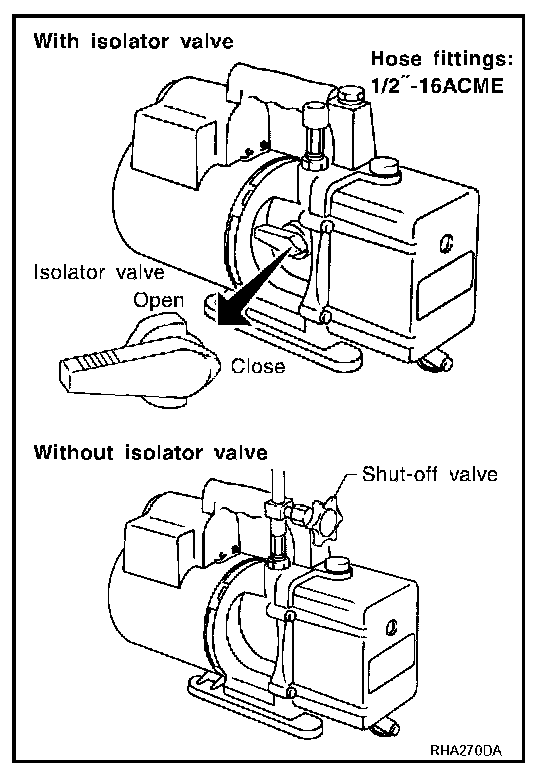 With isolator valve

Hose fittings: 1/2″-16ACME

Isolator valve

Open

Close

Without isolator valve

Shut-off valve

RHA270DA