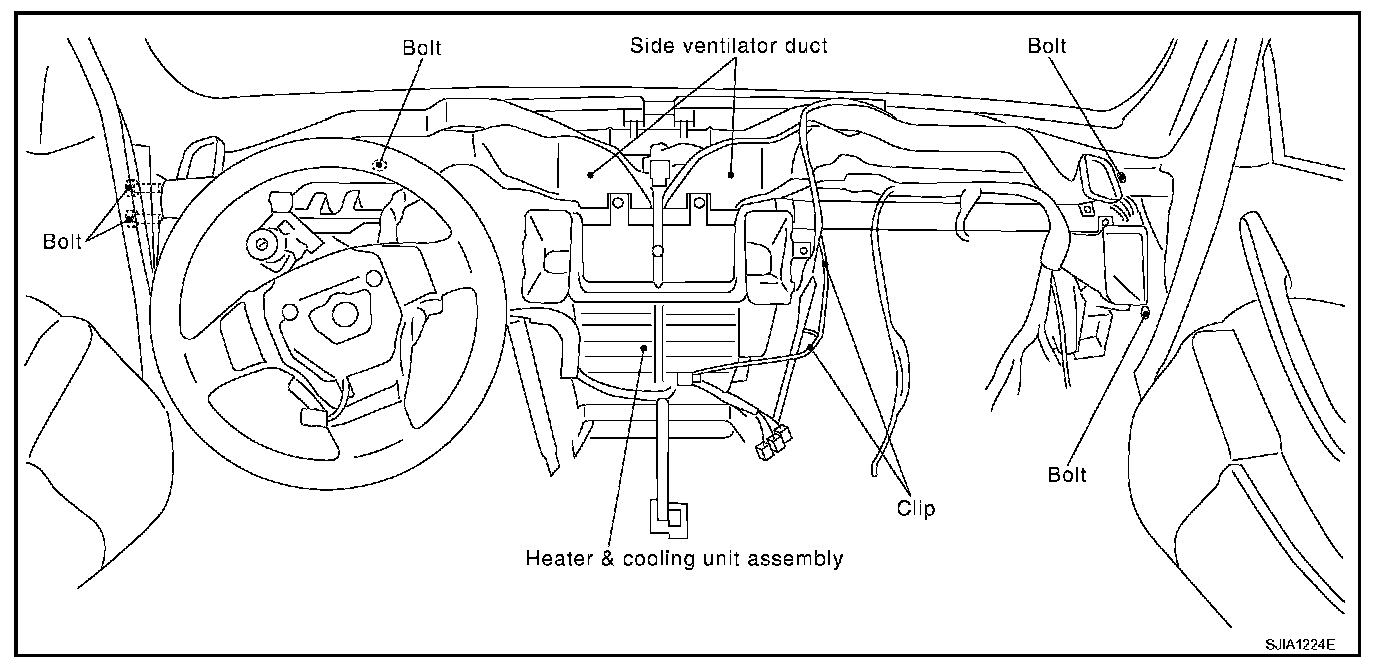 Bolt
Side ventilator duct
Bolt
Bolt
Bolt
Clip
Heater & cooling unit assembly
SJIA1224E