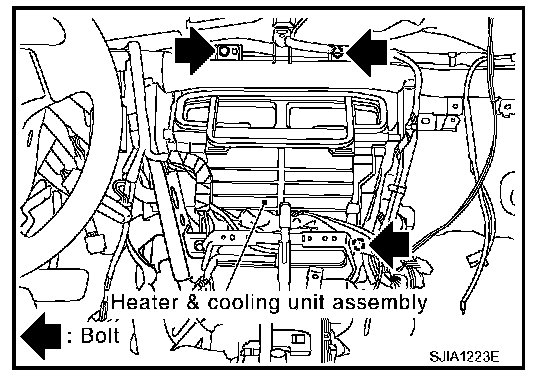 Heater & cooling unit assembly

: Bolt

SJIA1223E