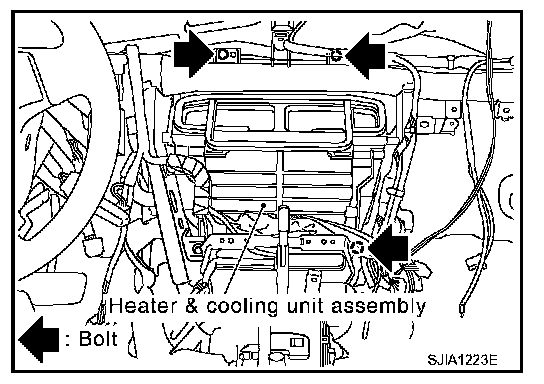 Heater & cooling unit assembly

: Bolt

SJIA1223E