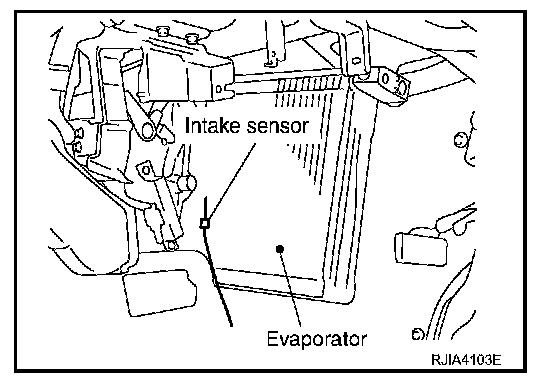 Intake sensor

Evaporator

RJIA4103E