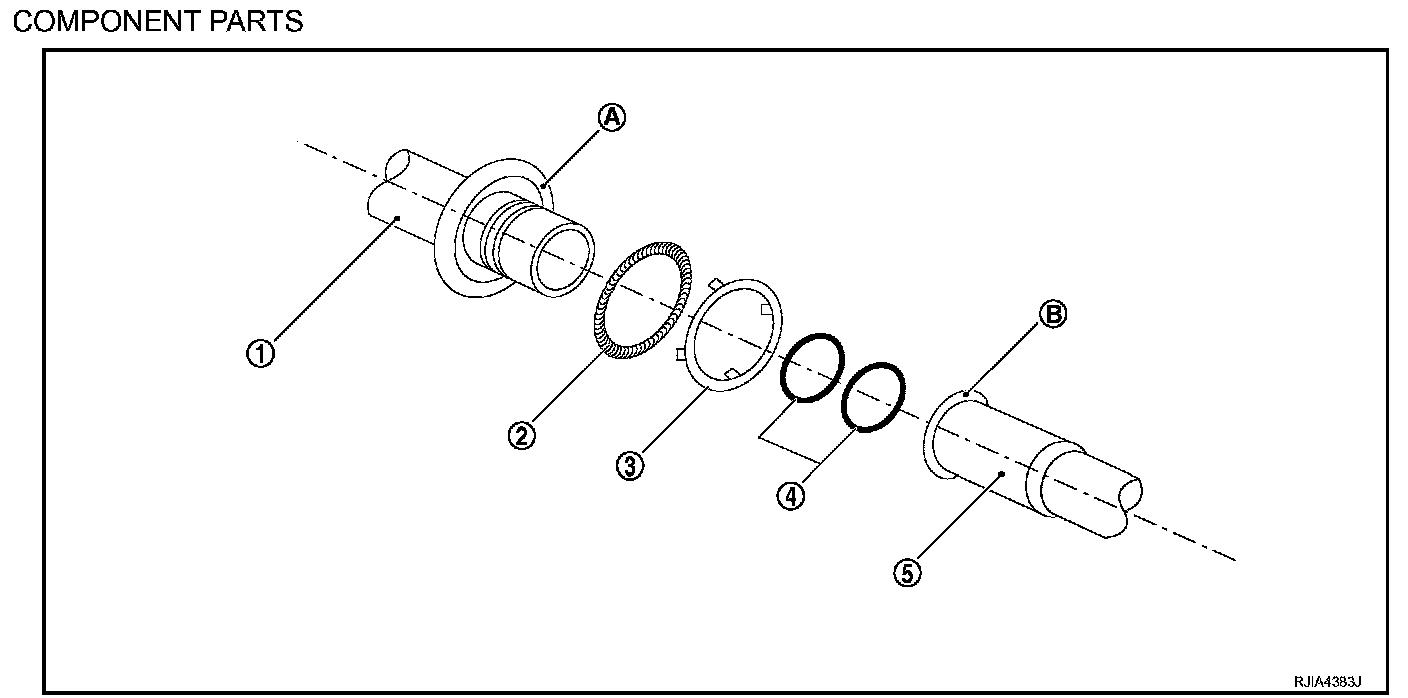 COMPONENT PARTS

A

1

2

3

4

B

5

RJIA4383J