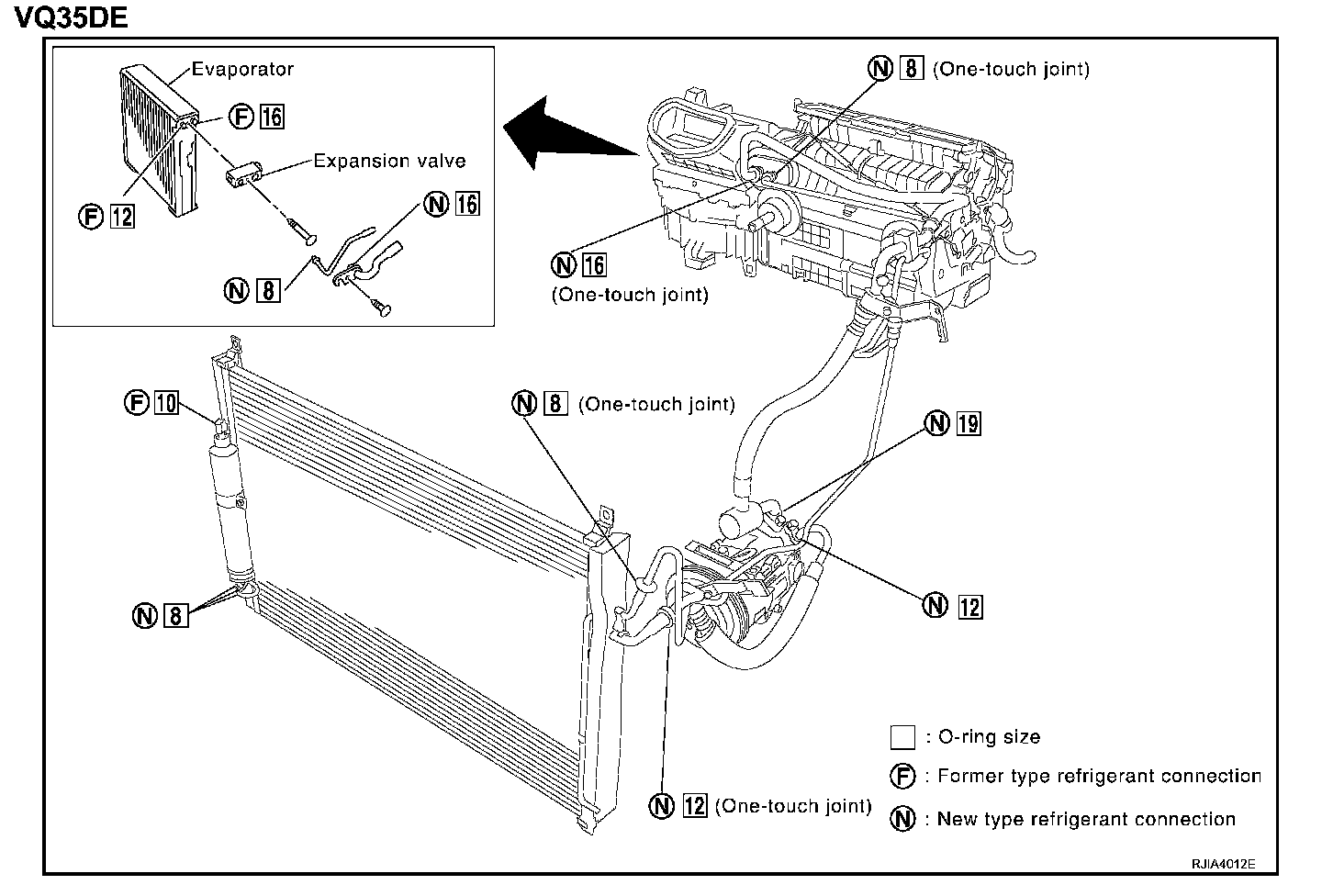 VQ35DE

Evaporator

F 16

Expansion valve

F 12

N 16

N 8

N 8 (One-touch joint)

N 16
(One-touch joint)

F 10

N 8 (One-touch joint)

N 19

N 8

N 12

N 12 (One-touch joint)

: O-ring size

F : Former type refrigerant connection

N : New type refrigerant connection

RJIA4012E