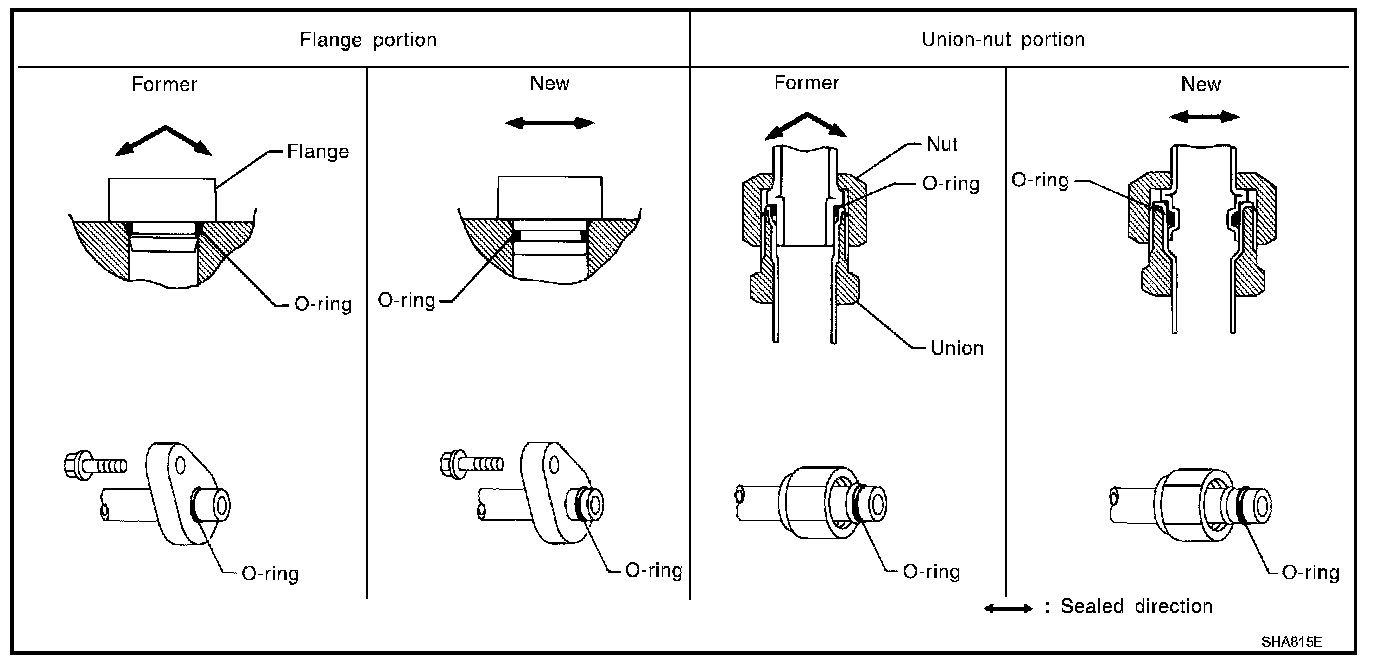 Flange portion

Former

Flange

O-ring

O-ring

New

O-ring

O-ring

Union-nut portion

Former

Nut

O-ring

Union

O-ring

New

O-ring

O-ring

: Sealed direction

SHA815E