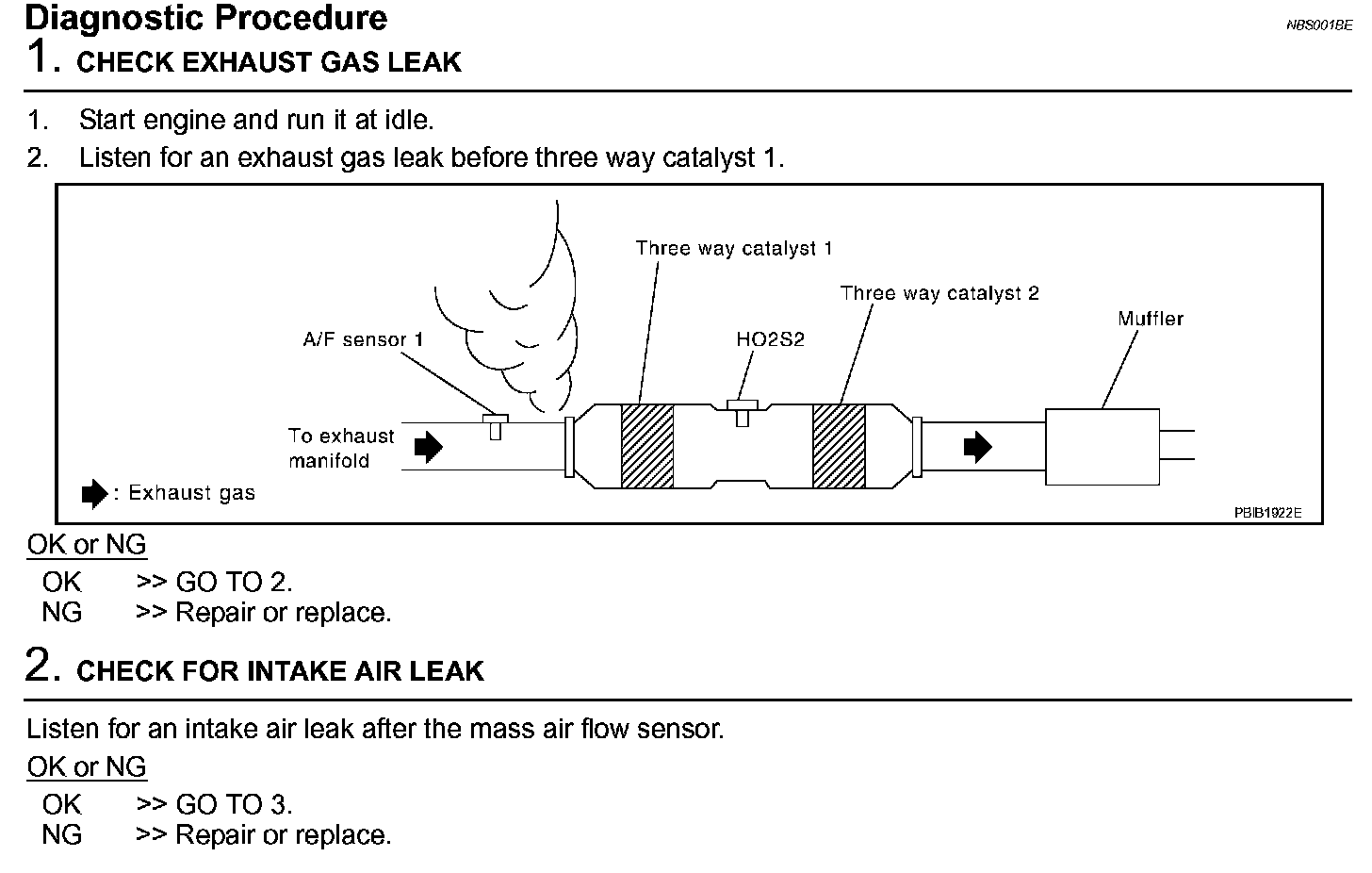 Diagnostic Procedure

NBS001BE

1. CHECK EXHAUST GAS LEAK

1. Start engine and run it at idle.
2. Listen for an exhaust gas leak before three way catalyst 1.

Three way catalyst 1
Three way catalyst 2
Muffler
A/F sensor 1
HO2S2
To exhaust manifold
: Exhaust gas
PBIB1922E

OK or NG

OK >> GO TO 2.
NG >> Repair or replace.

2. CHECK FOR INTAKE AIR LEAK

Listen for an intake air leak after the mass air flow sensor.

OK or NG

OK >> GO TO 3.
NG >> Repair or replace.