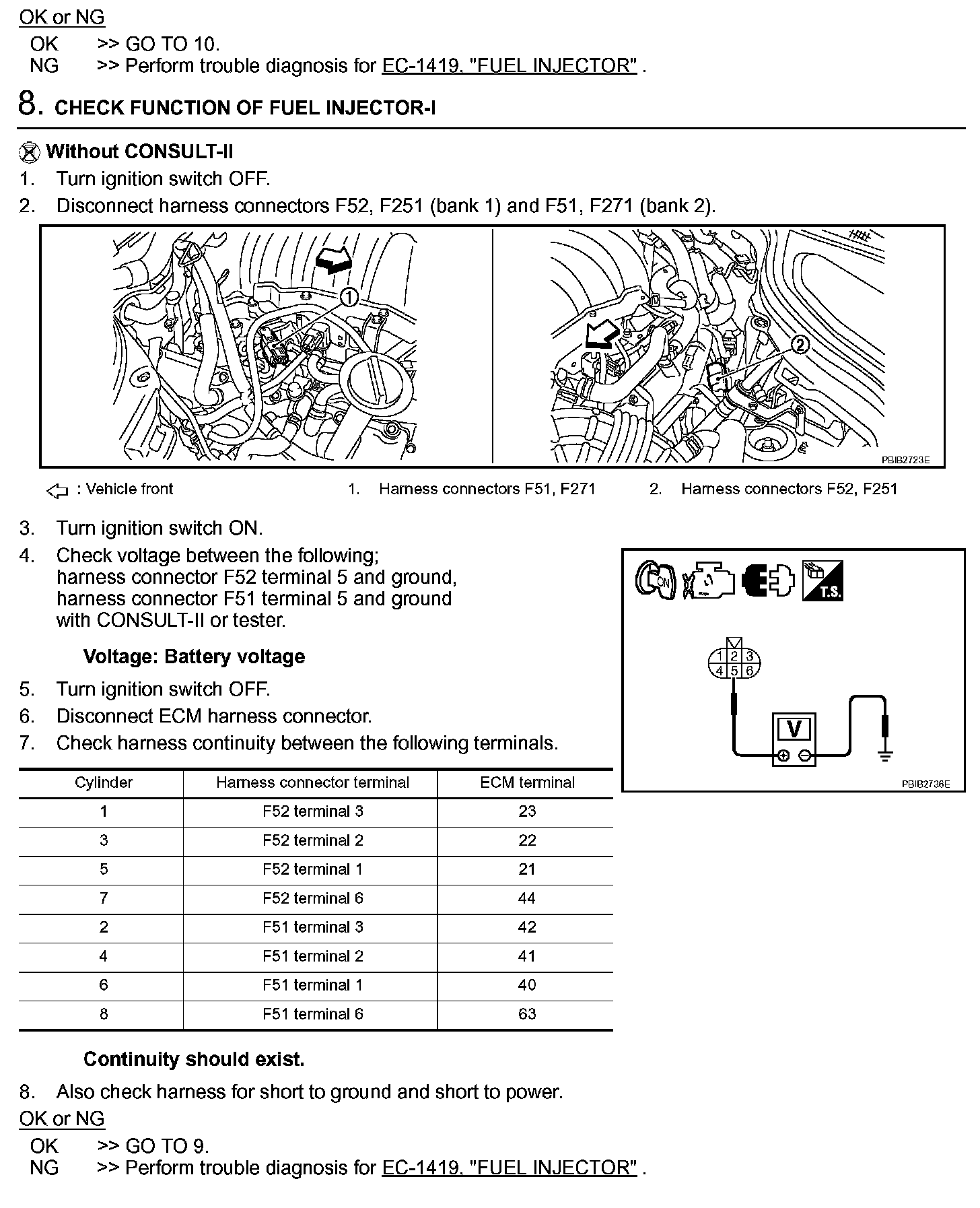 OK or NG

OK >> GO TO 10.
NG >> Perform trouble diagnosis for EC-1419, "FUEL INJECTOR" .

8. CHECK FUNCTION OF FUEL INJECTOR-I

Without CONSULT-II

1. Turn ignition switch OFF.
2. Disconnect harness connectors F52, F251 (bank 1) and F51, F271 (bank 2).

1
2
PBIB2723E

: Vehicle front
1. Harness connectors F51, F271
2. Harness connectors F52, F251

3. Turn ignition switch ON.
4. Check voltage between the following; harness connector F52 terminal 5 and ground, harness connector F51 terminal 5 and ground with CONSULT-II or tester.

Voltage: Battery voltage

ON
T.S.
1 2 3
4 5 6
V
PBIB2736E

5. Turn ignition switch OFF.
6. Disconnect ECM harness connector.
7. Check harness continuity between the following terminals.

| Cylinder | Harness connector terminal | ECM terminal |
|---|---|---|
| 1 | F52 terminal 3 | 23 |
| 3 | F52 terminal 2 | 22 |
| 5 | F52 terminal 1 | 21 |
| 7 | F52 terminal 6 | 44 |
| 2 | F51 terminal 3 | 42 |
| 4 | F51 terminal 2 | 41 |
| 6 | F51 terminal 1 | 40 |
| 8 | F51 terminal 6 | 63 |

Continuity should exist.

8. Also check harness for short to ground and short to power.

OK or NG

OK >> GO TO 9.
NG >> Perform trouble diagnosis for EC-1419, "FUEL INJECTOR" .