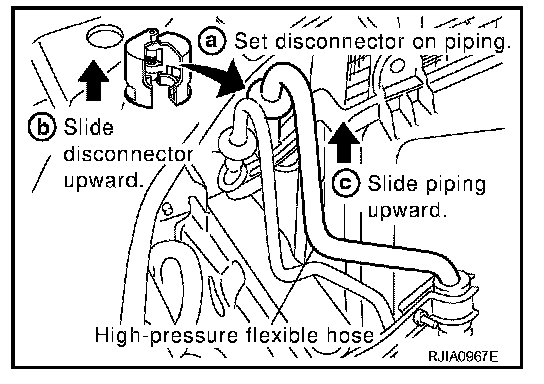 ⓐ Set disconnector on piping.

ⓑ Slide disconnector upward.

ⓒ Slide piping upward.

High-pressure flexible hose

RJIA0967E