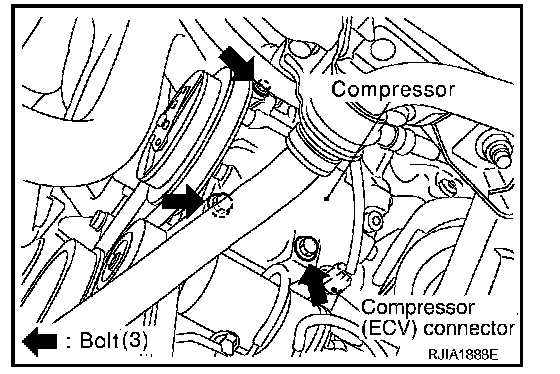 Compressor

Compressor (ECV) connector

: Bolt(3)

RJIA1888E