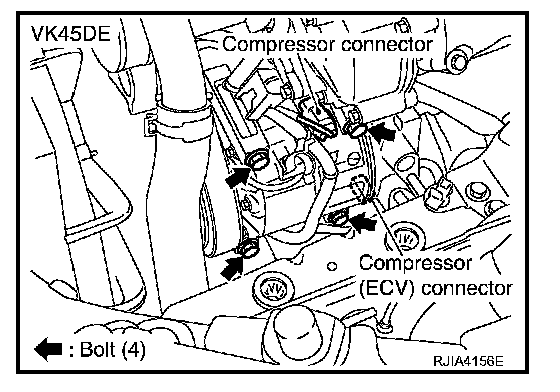 VK45DE

Compressor connector

Compressor (ECV) connector

: Bolt (4)

RJIA4156E