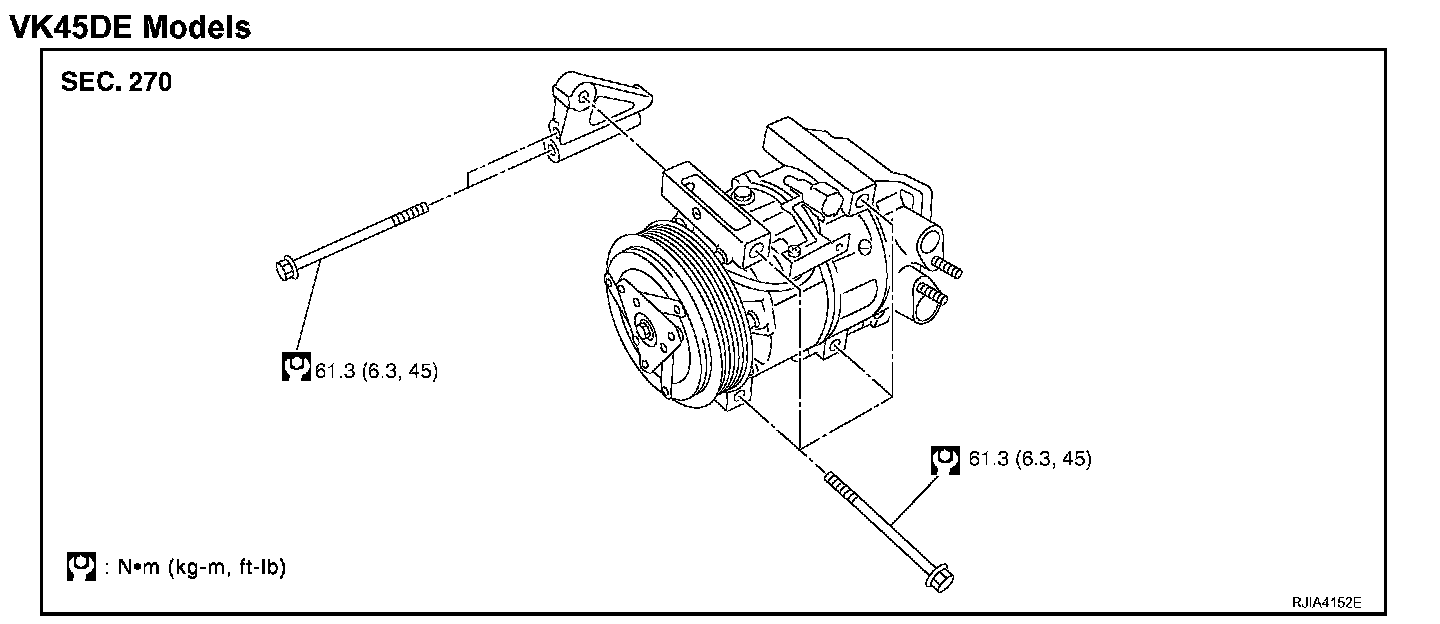 VK45DE Models

SEC. 270

61.3 (6.3, 45)

61.3 (6.3, 45)

: N•m (kg-m, ft-lb)

RJIA4152E