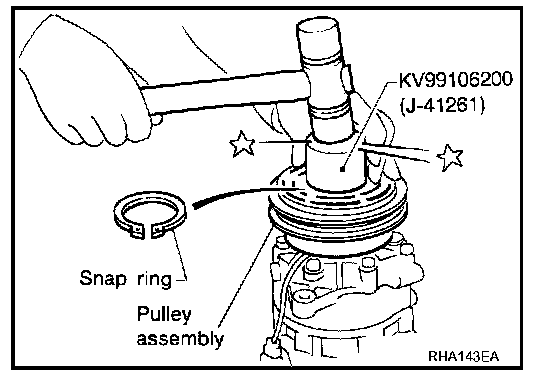 KV99106200
(J-41261)

Snap ring

Pulley assembly

RHA143EA