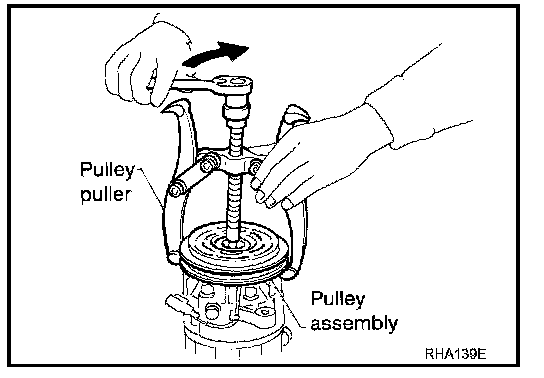 Pulley puller

Pulley assembly

RHA139E