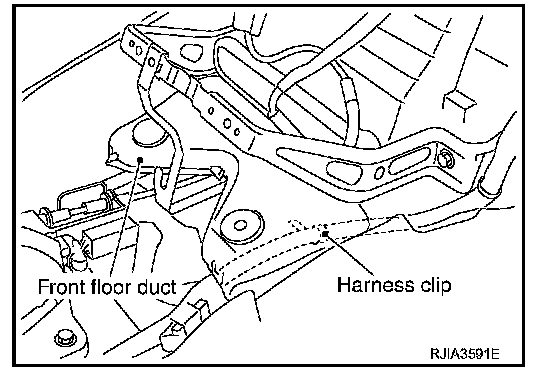 Front floor duct
Harness clip
RJIA3591E