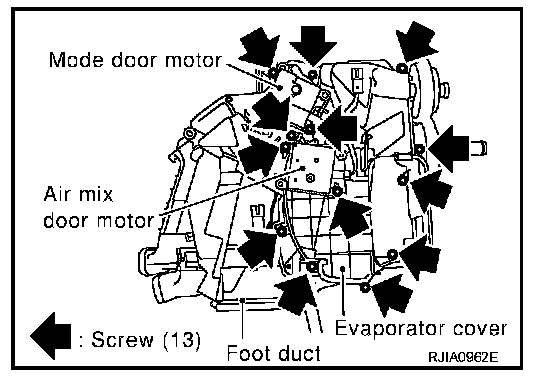 Mode door motor

Air mix door motor

: Screw (13)

Foot duct

Evaporator cover

RJIA0962E