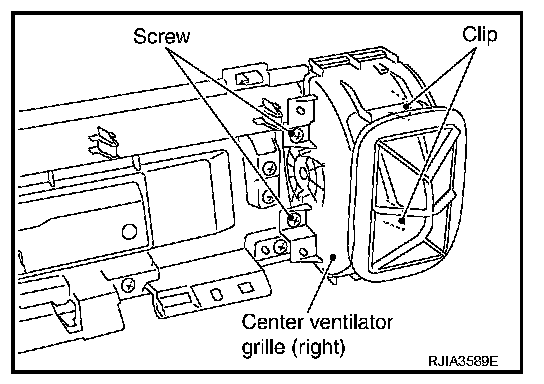 Screw

Clip

Center ventilator grille (right)

RJIA3589E