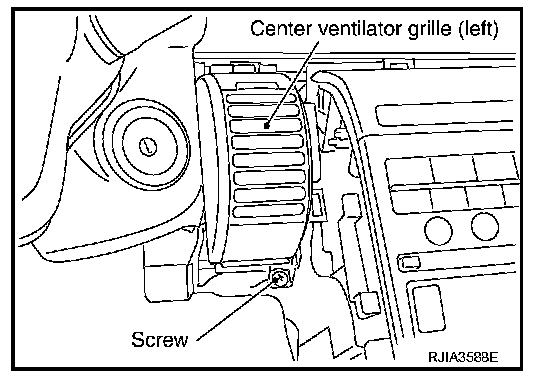 Center ventilator grille (left)

Screw

RJIA3588E