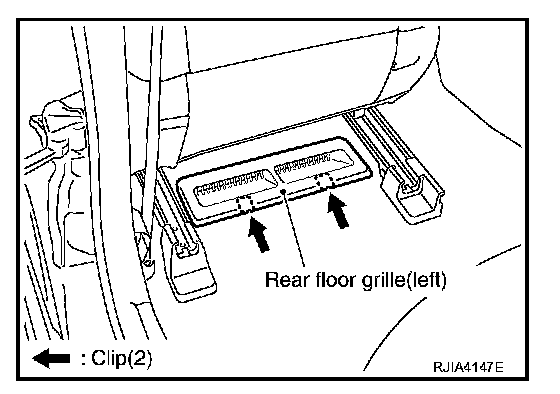 Rear floor grille(left)

: Clip(2)

RJIA4147E