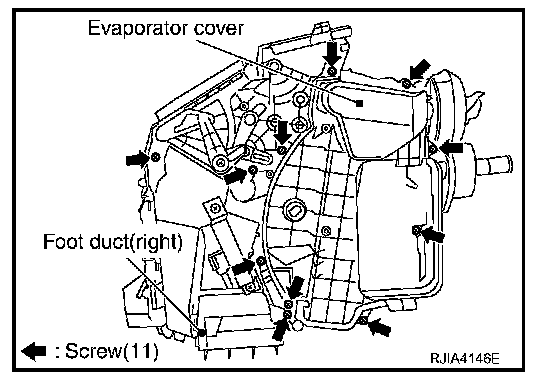 Evaporator cover

Foot duct(right)

: Screw(11)

RJIA4146E