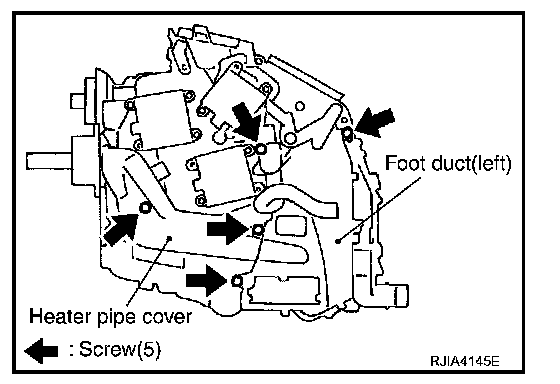 Foot duct(left)

Heater pipe cover

: Screw(5)

RJIA4145E