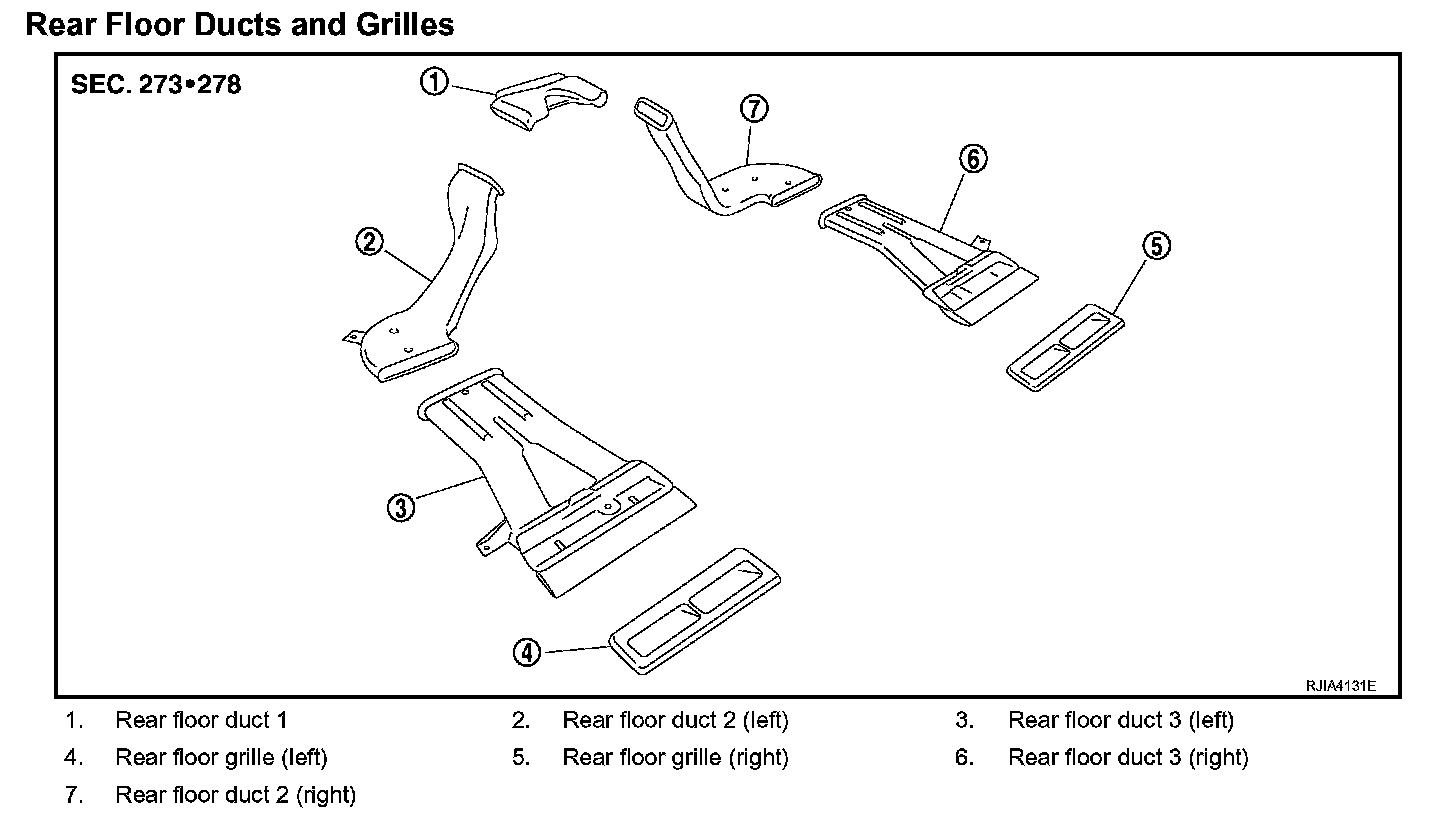 Rear Floor Ducts and Grilles

SEC. 273•278

1
7
6
2
5
3
4

RJIA4131E

1. Rear floor duct 1
2. Rear floor duct 2 (left)
3. Rear floor duct 3 (left)
4. Rear floor grille (left)
5. Rear floor grille (right)
6. Rear floor duct 3 (right)
7. Rear floor duct 2 (right)