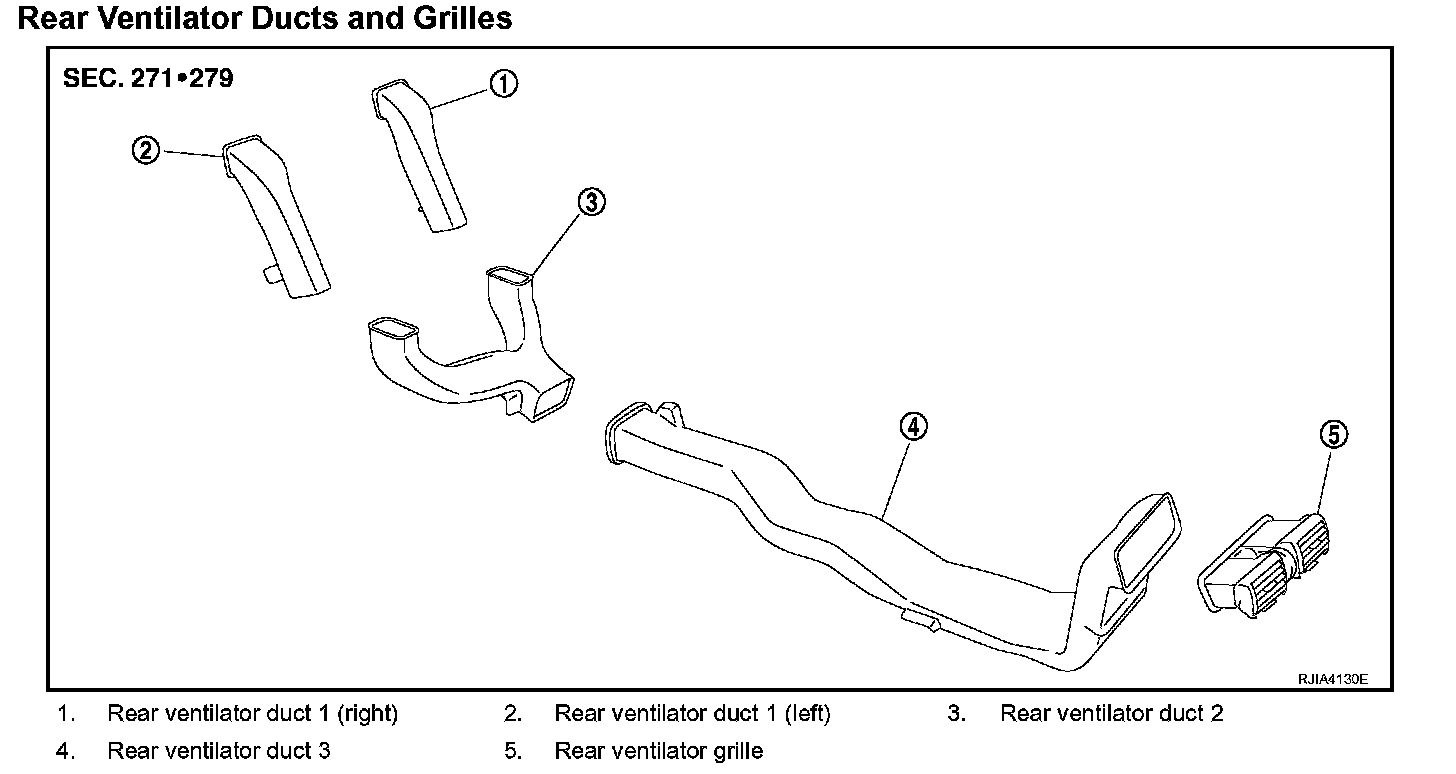 Rear Ventilator Ducts and Grilles

SEC. 271•279

①

②

③

④

⑤

RJIA4130E

1. Rear ventilator duct 1 (right)
2. Rear ventilator duct 1 (left)
3. Rear ventilator duct 2
4. Rear ventilator duct 3
5. Rear ventilator grille