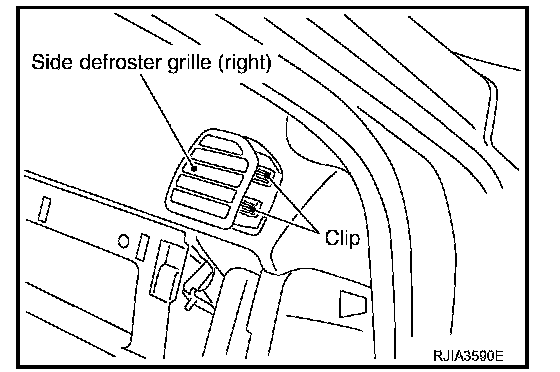 Side defroster grille (right)

Clip

RJIA3590E