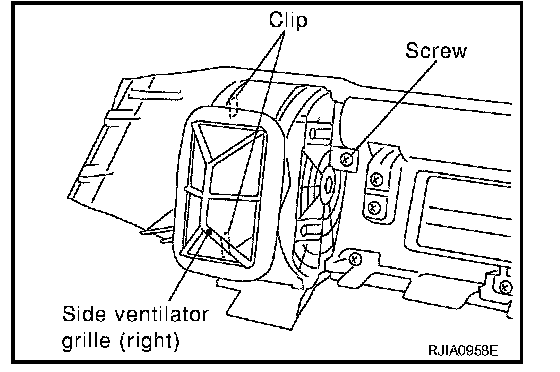 Clip

Screw

Side ventilator grille (right)

RJIA0958E