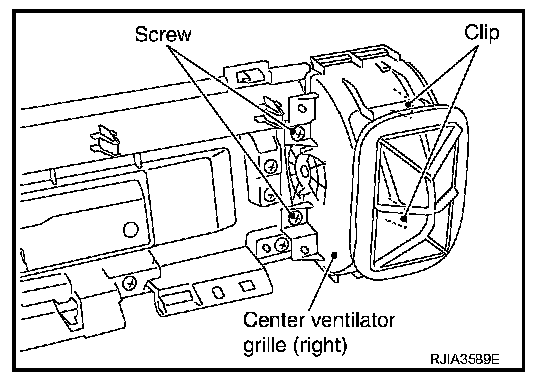 Screw

Clip

Center ventilator grille (right)

RJIA3589E