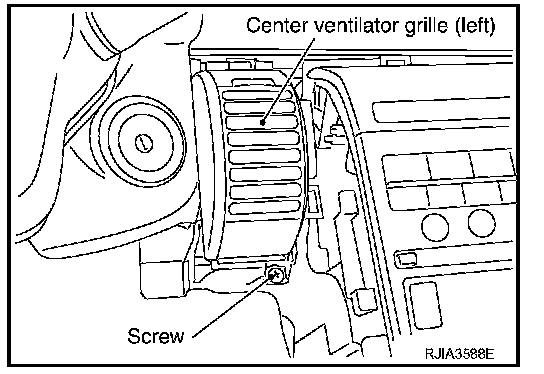 Center ventilator grille (left)

Screw

RJIA3588E