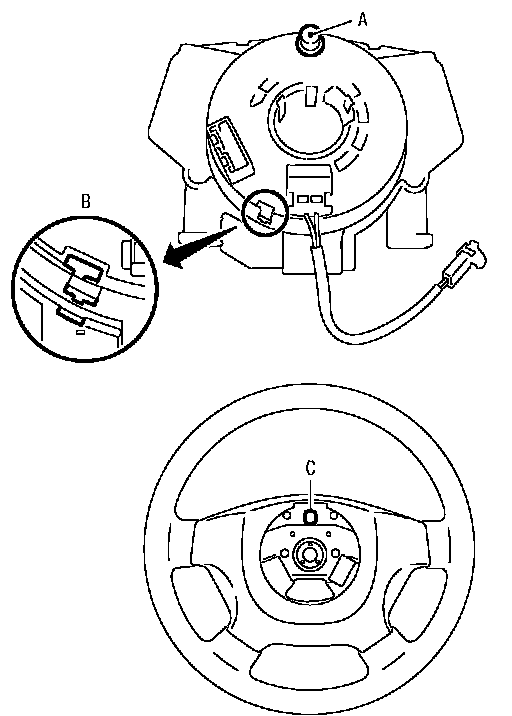 A
B
C