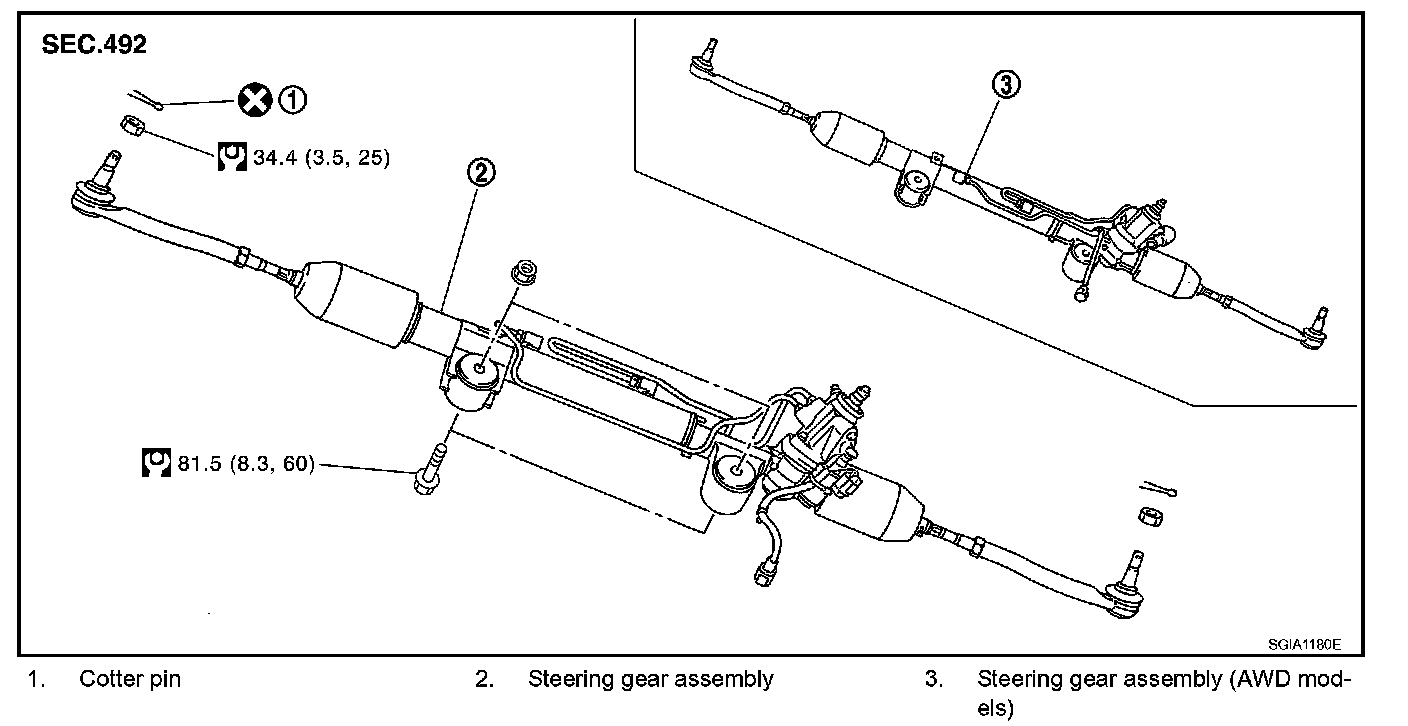 SEC.492

1

34.4 (3.5, 25)

2

3

81.5 (8.3, 60)

SGIA1180E

1. Cotter pin

2. Steering gear assembly

3. Steering gear assembly (AWD models)