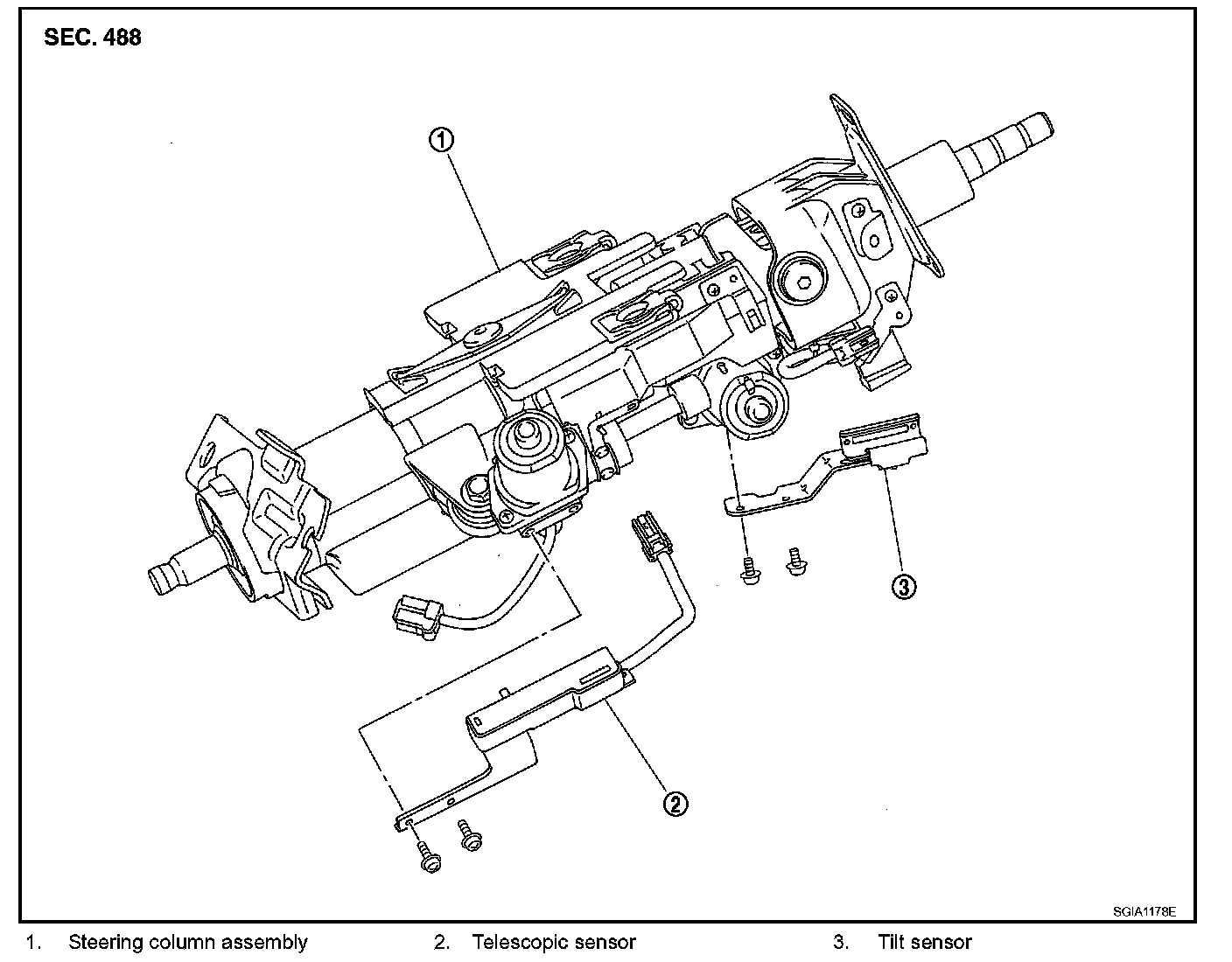 SEC. 488

1

3

2

SGIA1178E

1. Steering column assembly
2. Telescopic sensor
3. Tilt sensor