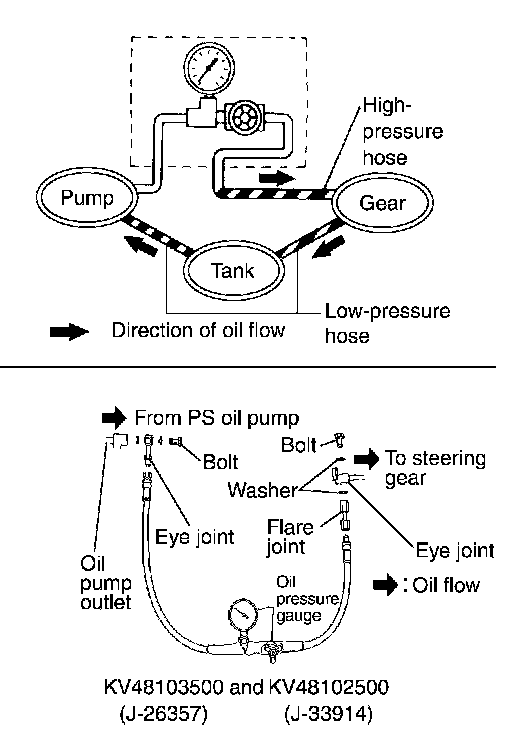 High-pressure hose

Pump

Gear

Tank

Low-pressure hose

Direction of oil flow

From PS oil pump

Bolt

Bolt

To steering gear

Washer

Eye joint

Flare joint

Eye joint

Oil pump outlet

Oil pressure gauge

: Oil flow

KV48103500 and KV48102500
(J-26357) (J-33914)