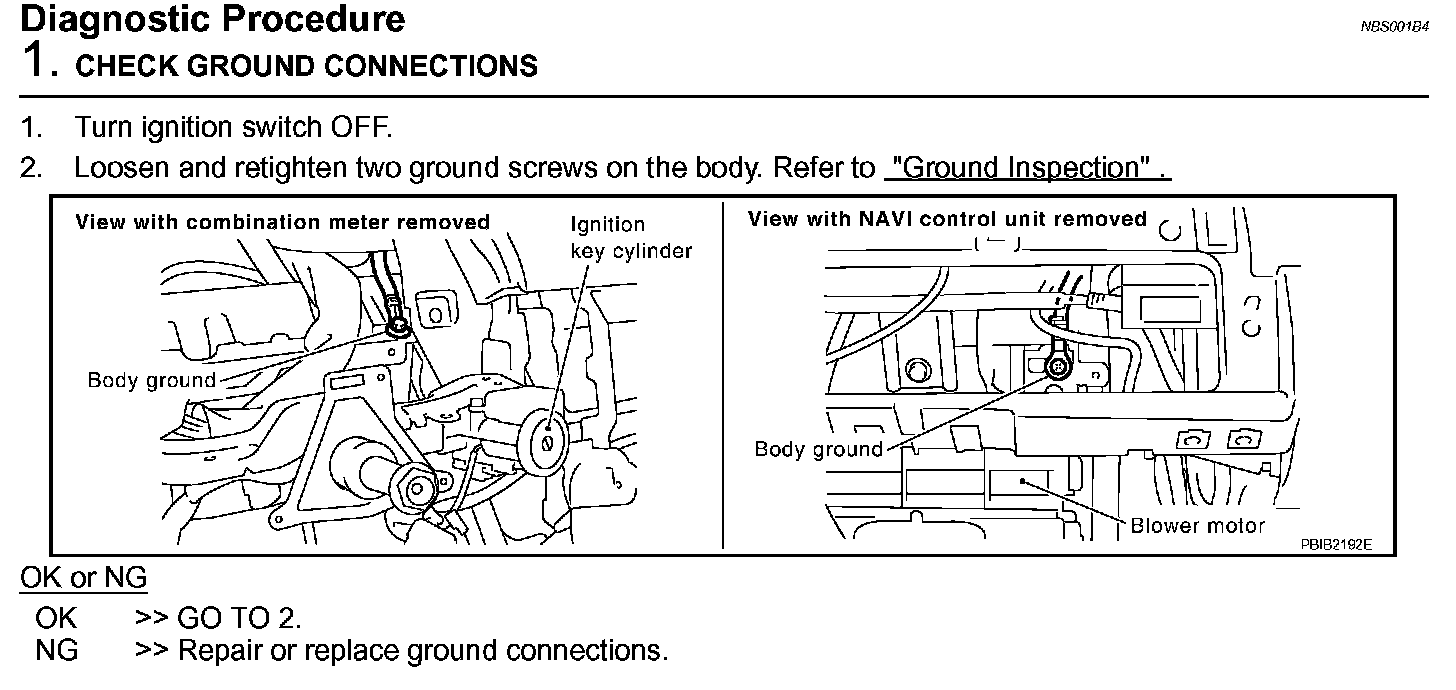 Diagnostic Procedure
NBS001B4

1. CHECK GROUND CONNECTIONS

1. Turn ignition switch OFF.
2. Loosen and retighten two ground screws on the body. Refer to "Ground Inspection" .

View with combination meter removed
Ignition key cylinder
Body ground

View with NAVI control unit removed
Body ground
Blower motor
PBIB2192E

OK or NG

OK >> GO TO 2.
NG >> Repair or replace ground connections.