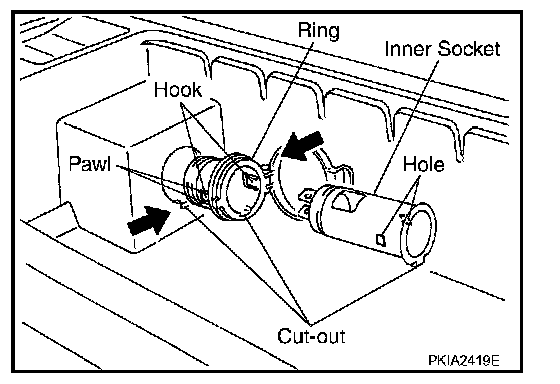 Ring
Inner Socket
Hook
Pawl
Hole
Cut-out
PKIA2419E