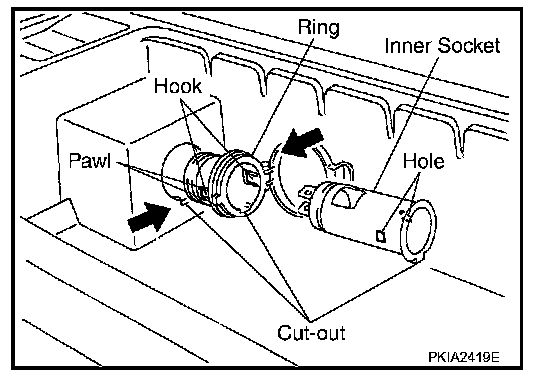 Ring
Inner Socket
Hook
Pawl
Hole
Cut-out
PKIA2419E