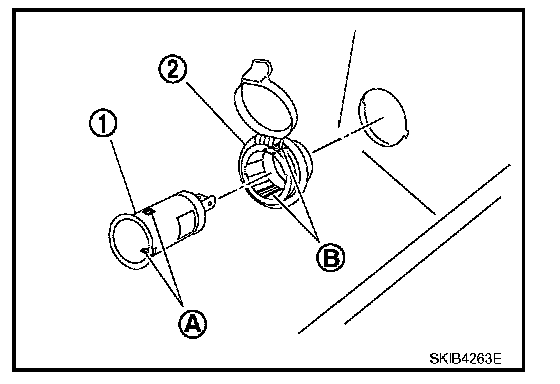 2
1
B
A
SKIB4263E