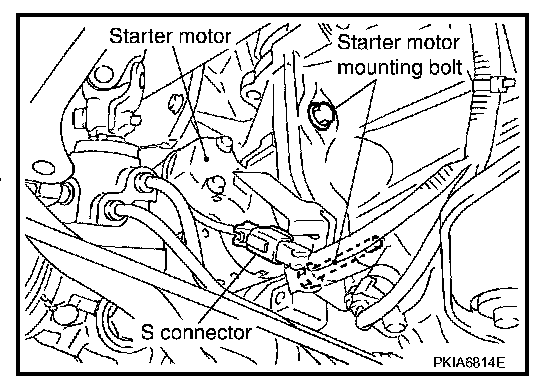 Starter motor

Starter motor mounting bolt

S connector

PKIA6814E