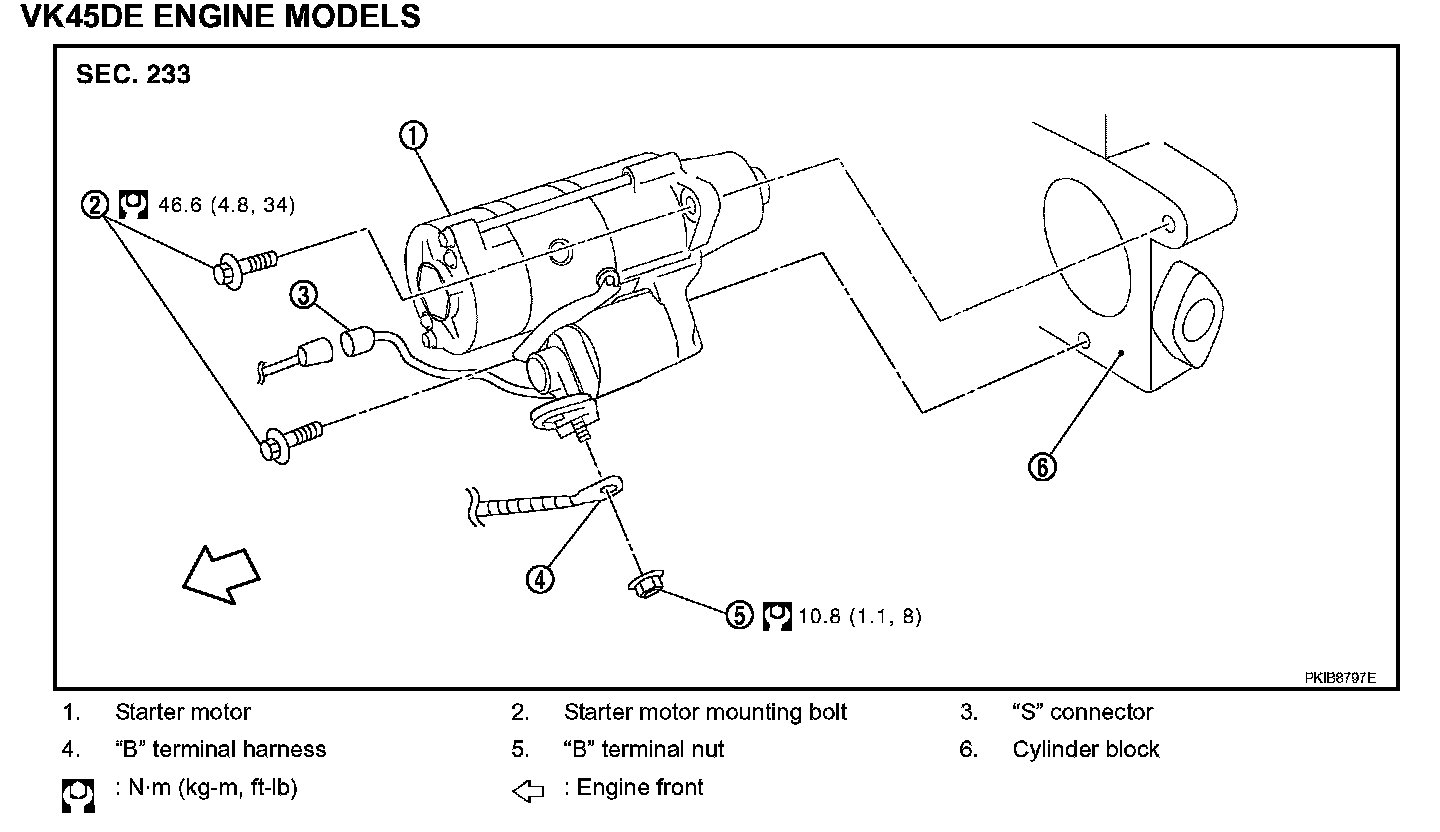 VK45DE ENGINE MODELS

SEC. 233

1

2 46.6 (4.8, 34)

3

4

5 10.8 (1.1, 8)

6

PKIB8797E

1. Starter motor
2. Starter motor mounting bolt
3. "S" connector
4. "B" terminal harness
5. "B" terminal nut
6. Cylinder block

: N·m (kg-m, ft-lb)

: Engine front