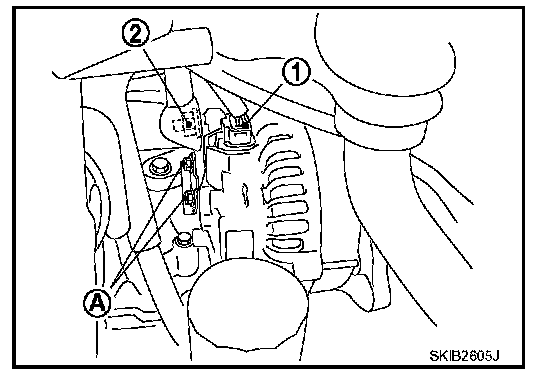 2
1
A
SKIB2605J